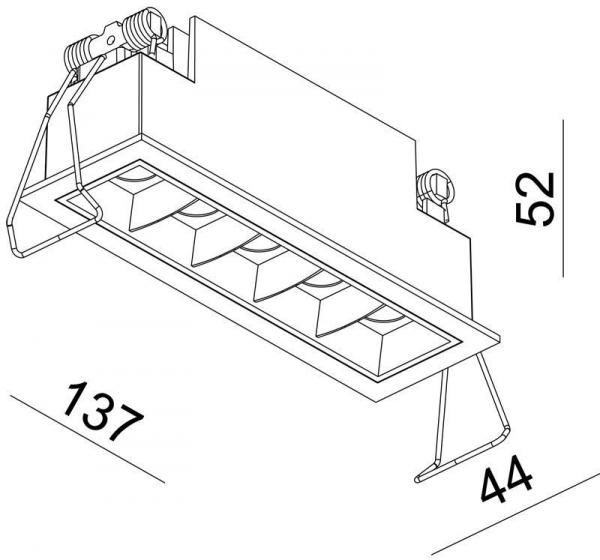 52

137

44