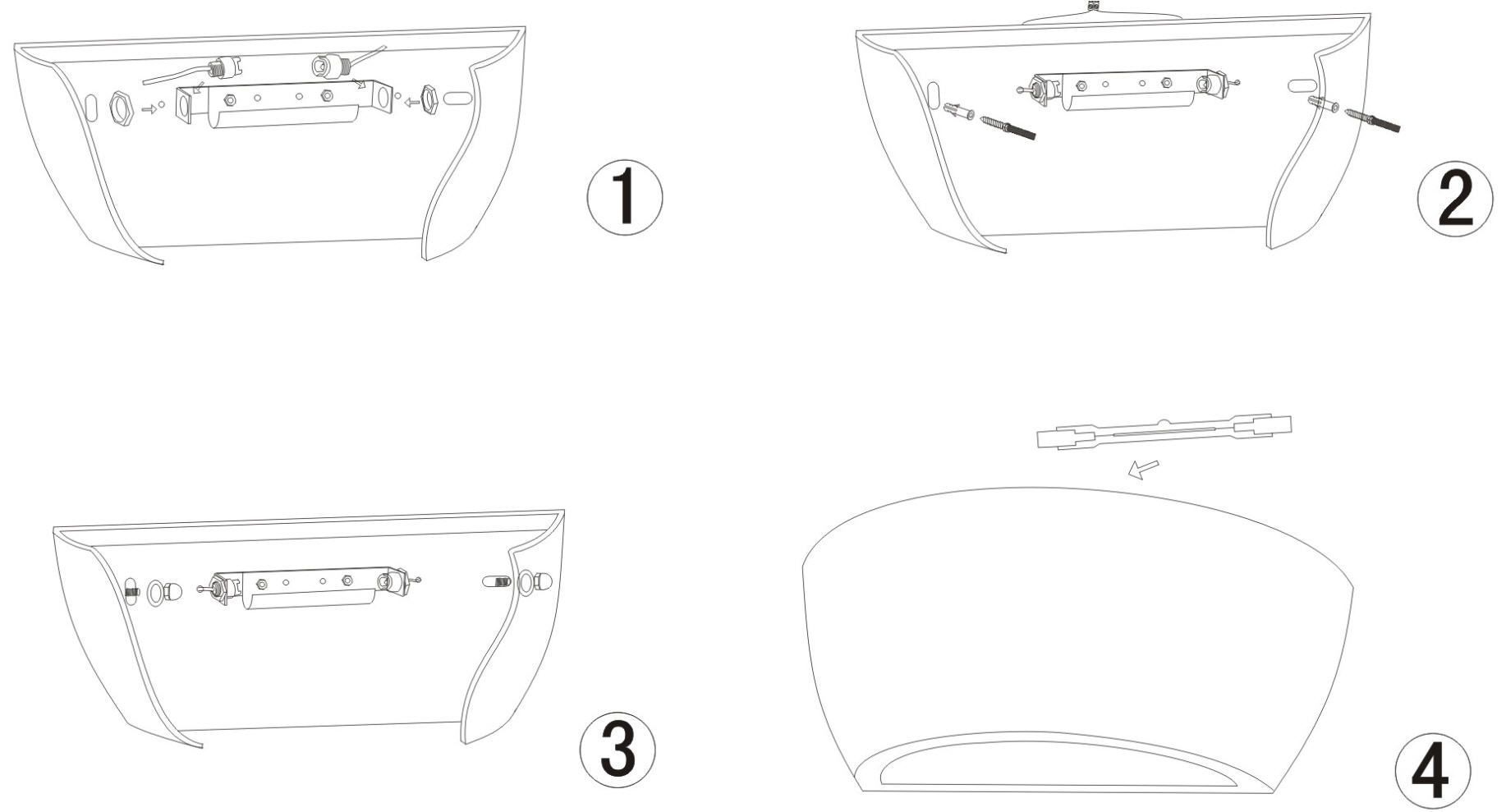 1

2

3

4